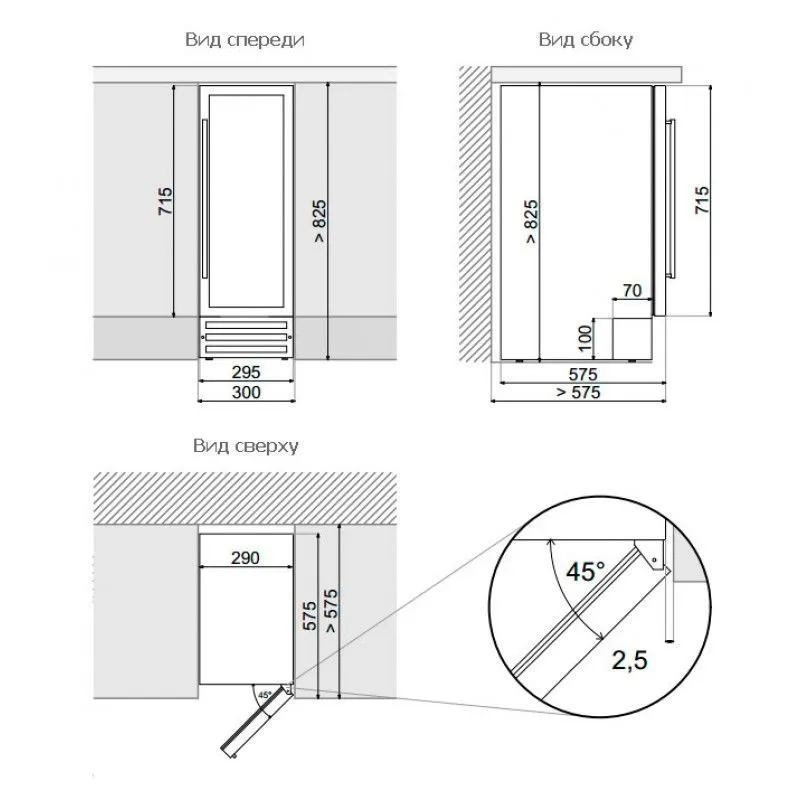 Вид спереди

715

> 825

295

300

Вид сбоку

> 825

715

70

100

575

> 575

Вид сверху

290

575

> 575

45°

45°

2,5